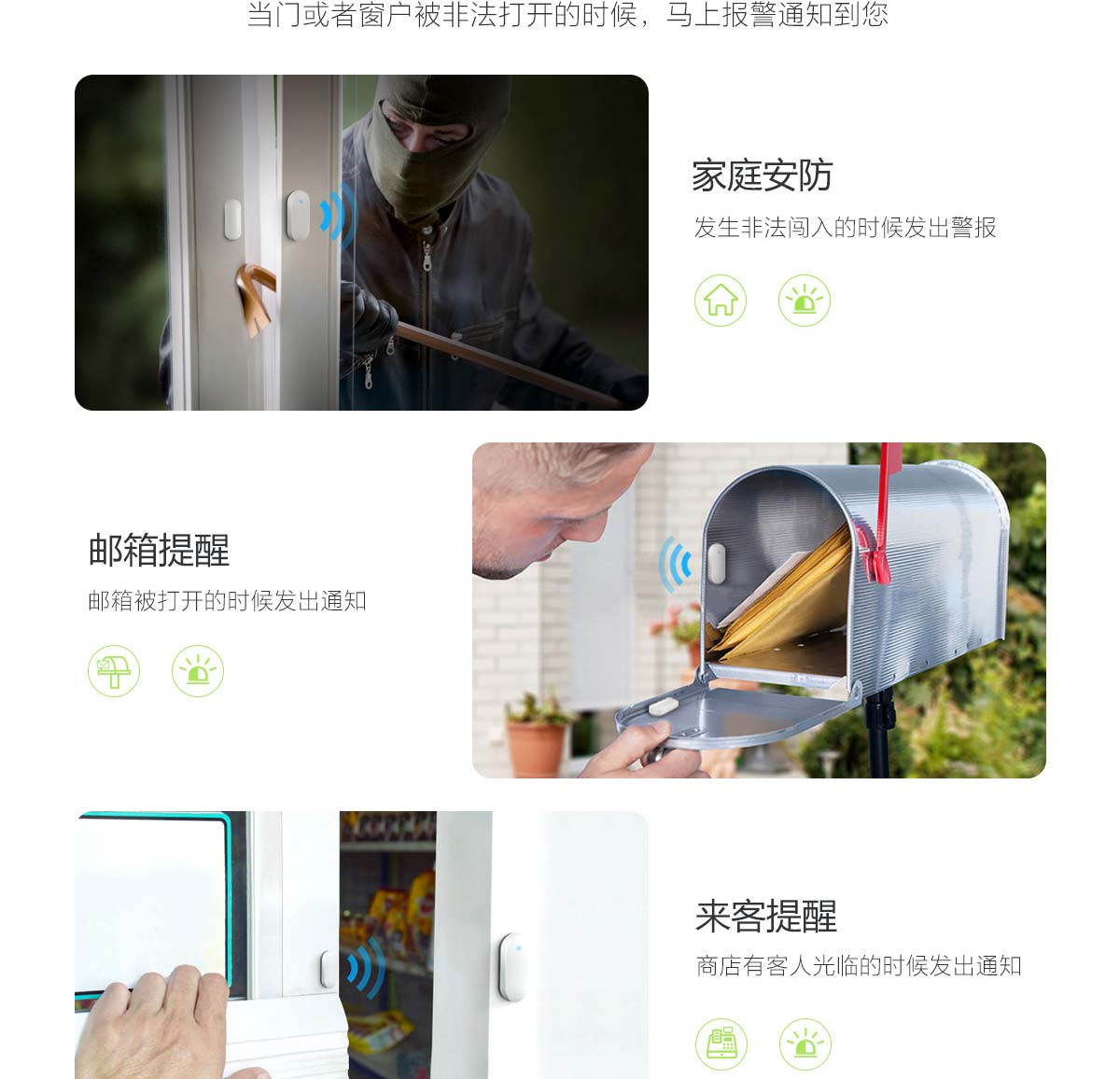 当门或者窗户被非法打开的时候，马上报警通知到您

家庭安防

发生非法闯入的时候发出警报

邮箱提醒

邮箱被打开的时候发出通知

来客提醒

商店有客人光临的时候发出通知