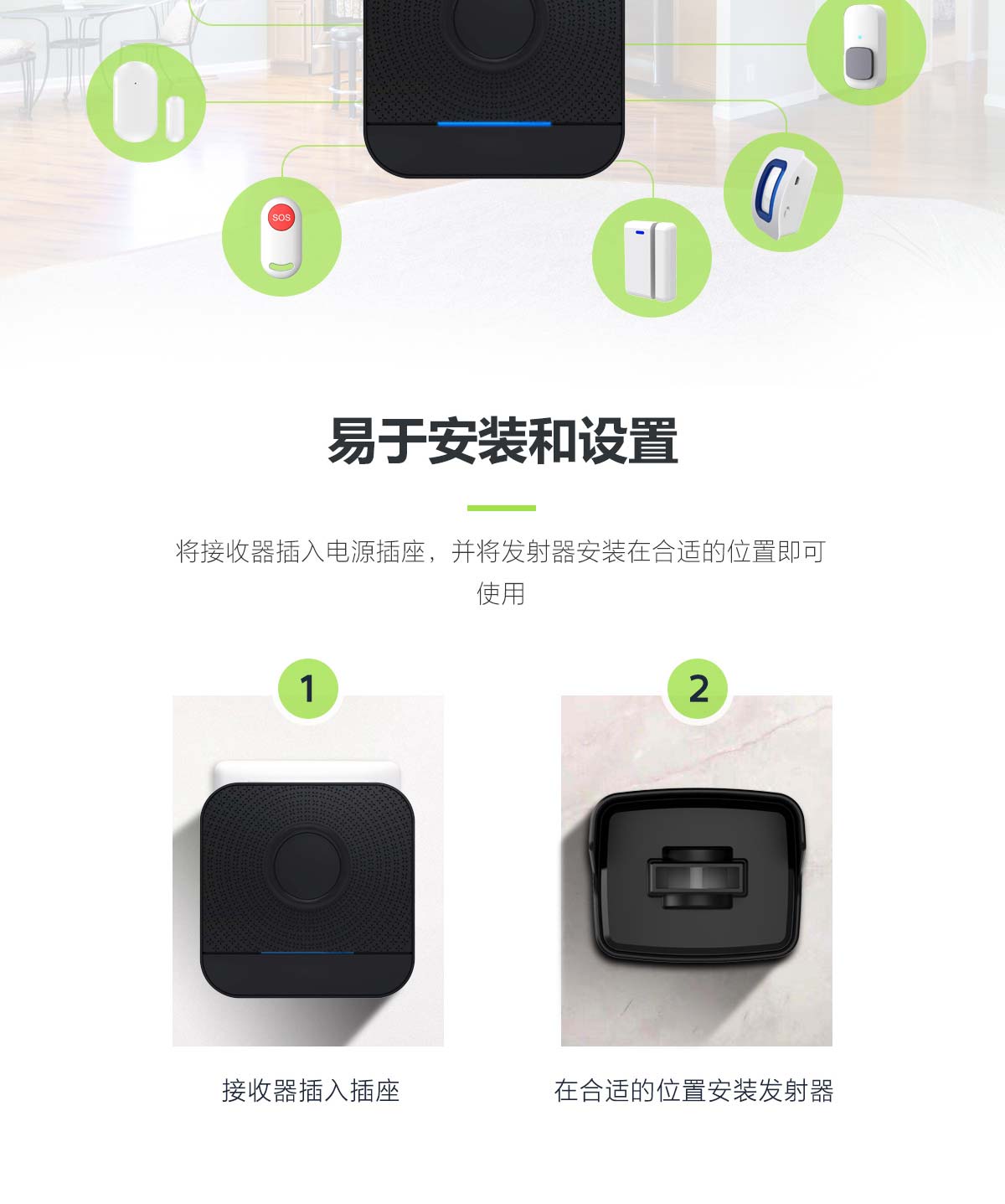 SOS

易于安装和设置

将接收器插入电源插座，并将发射器安装在合适的位置即可使用

1

2

接收器插入插座

在合适的位置安装发射器