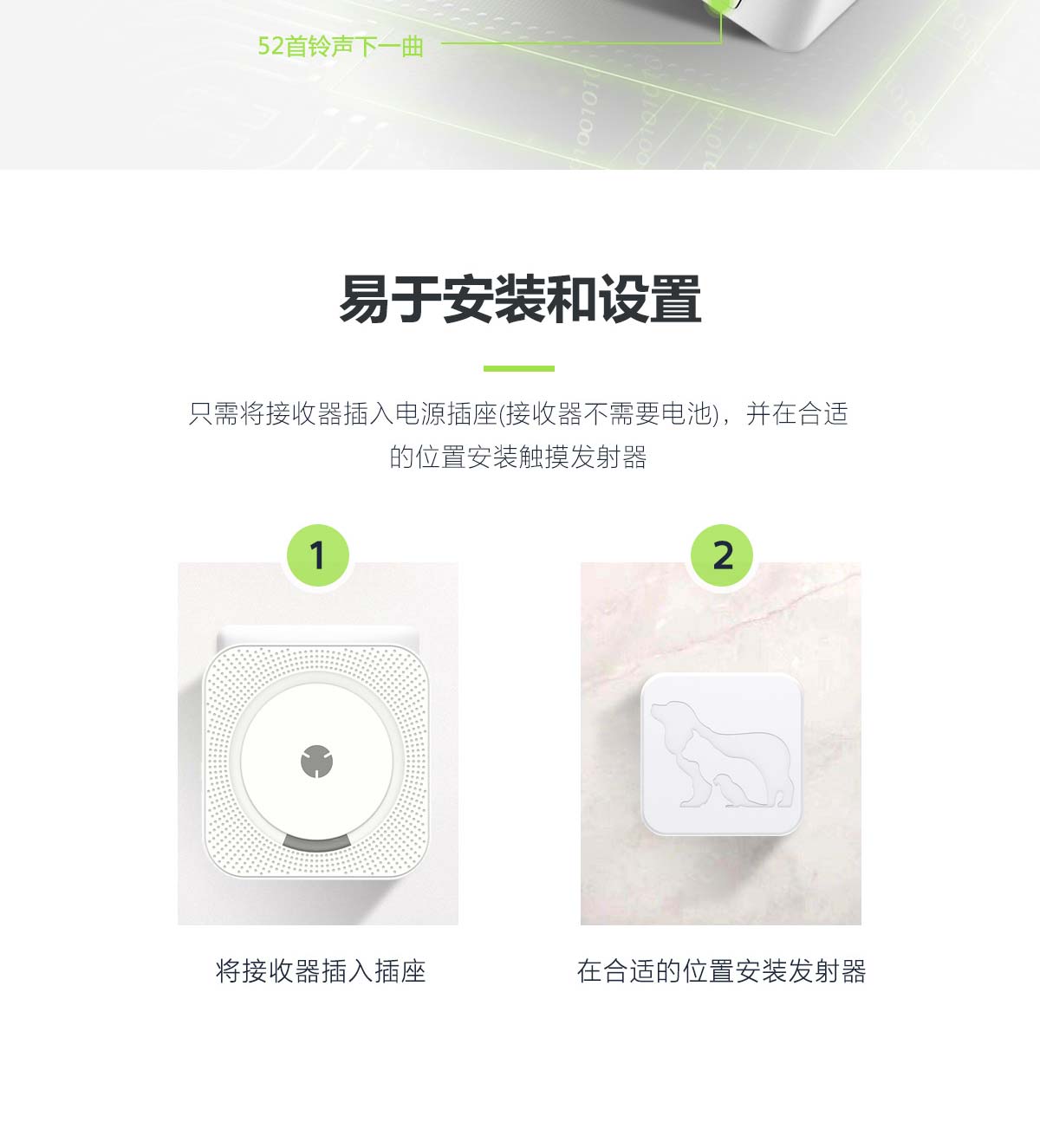 52首铃声下一曲

易于安装和设置

只需将接收器插入电源插座(接收器不需要电池)，并在合适的位置安装触摸发射器

1

将接收器插入插座

2

在合适的位置安装发射器